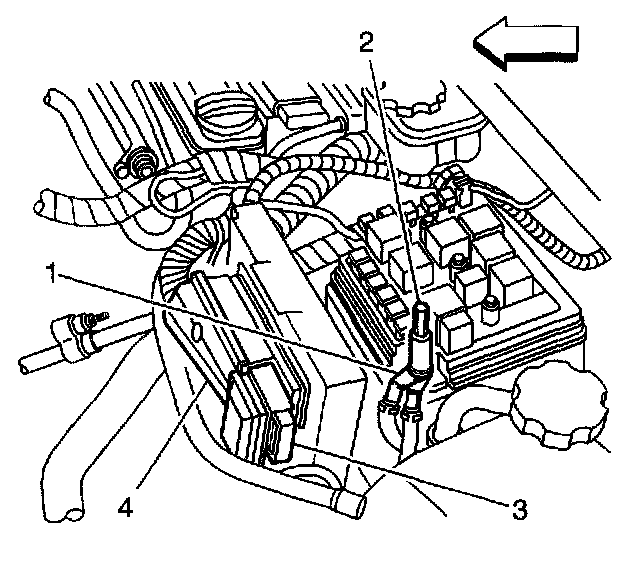 2
1
4
3