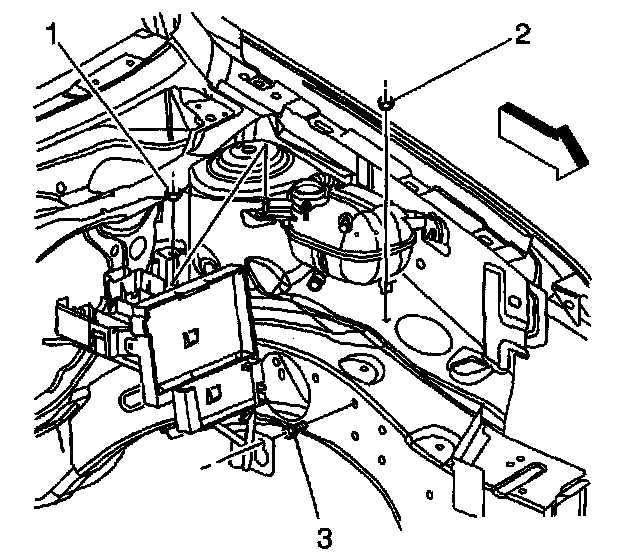 1
2
3