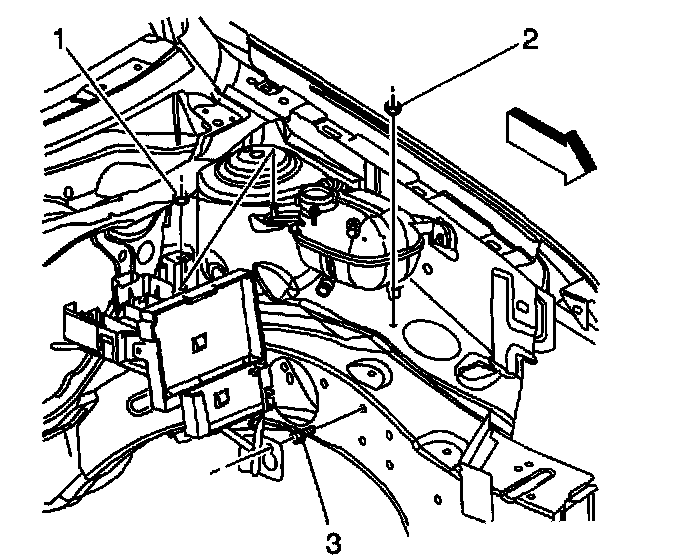 1
2
3