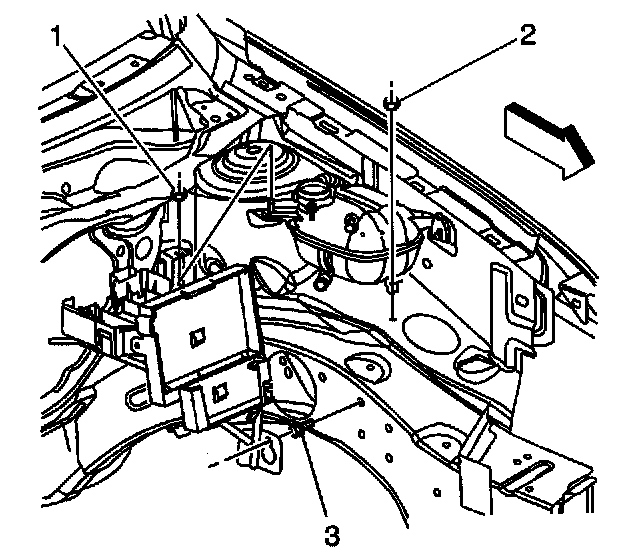 1
2
3