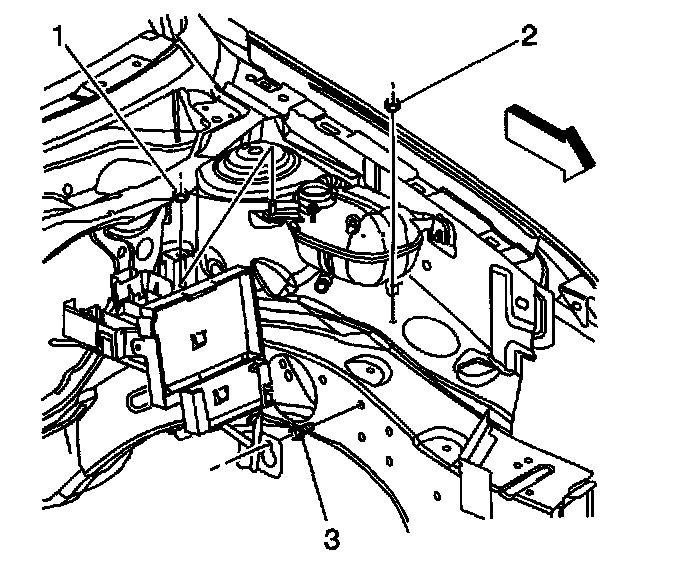 1
2
3