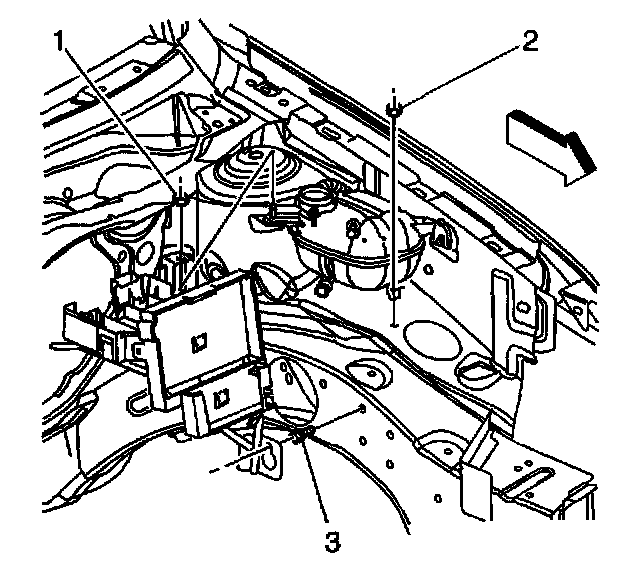 1
2
3