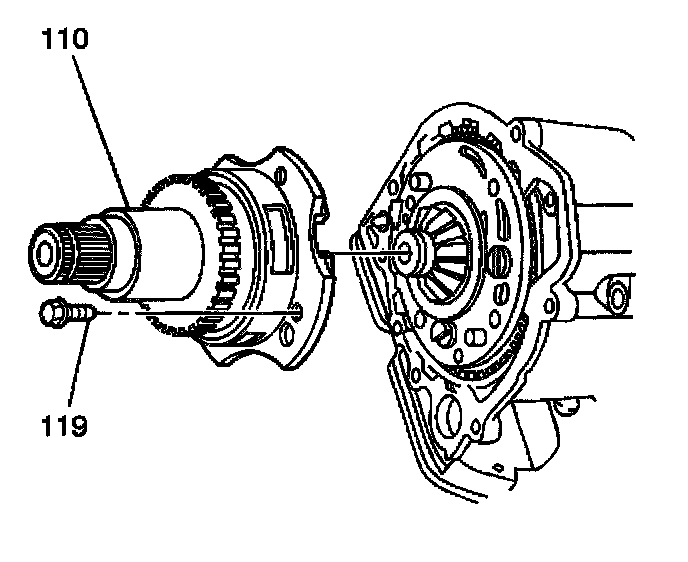 110

119