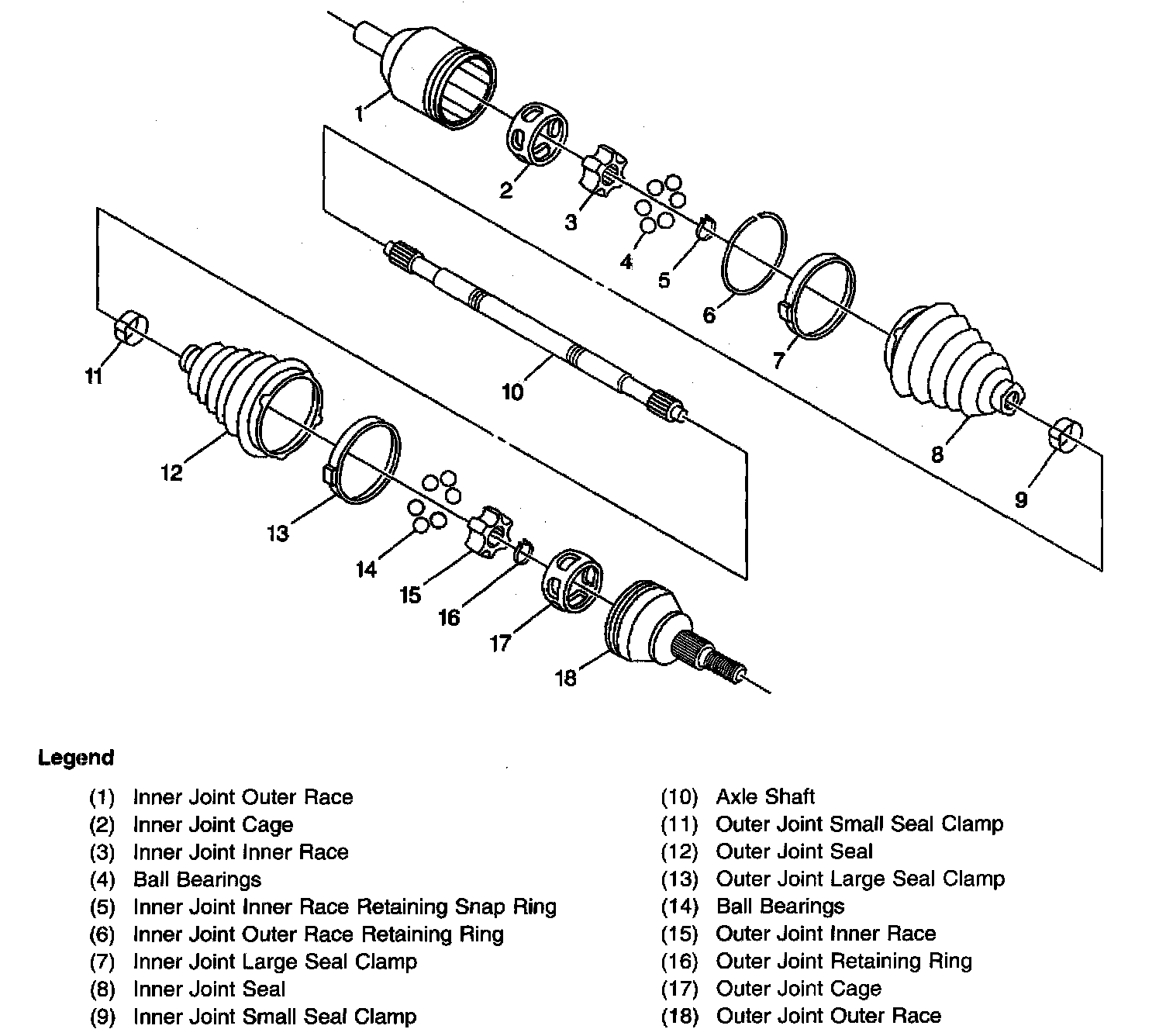 1
2
3
4
5
6
7
8
9
10
11
12
13
14
15
16
17
18

Legend

(1) Inner Joint Outer Race
(2) Inner Joint Cage
(3) Inner Joint Inner Race
(4) Ball Bearings
(5) Inner Joint Inner Race Retaining Snap Ring
(6) Inner Joint Outer Race Retaining Ring
(7) Inner Joint Large Seal Clamp
(8) Inner Joint Seal
(9) Inner Joint Small Seal Clamp

(10) Axle Shaft
(11) Outer Joint Small Seal Clamp
(12) Outer Joint Seal
(13) Outer Joint Large Seal Clamp
(14) Ball Bearings
(15) Outer Joint Inner Race
(16) Outer Joint Retaining Ring
(17) Outer Joint Cage
(18) Outer Joint Outer Race