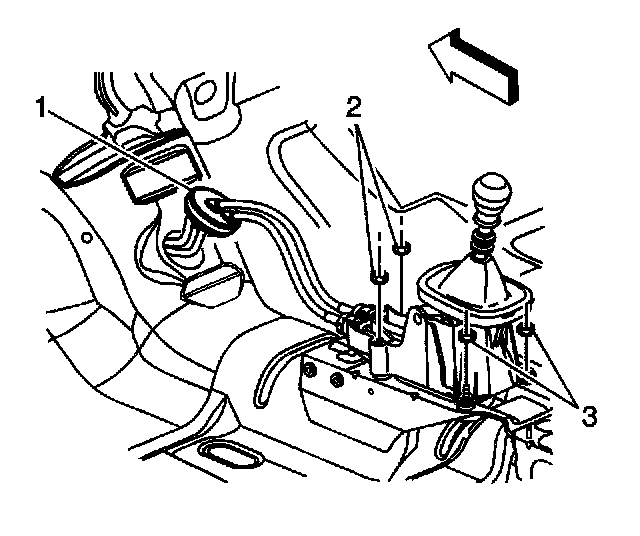 1
2
3