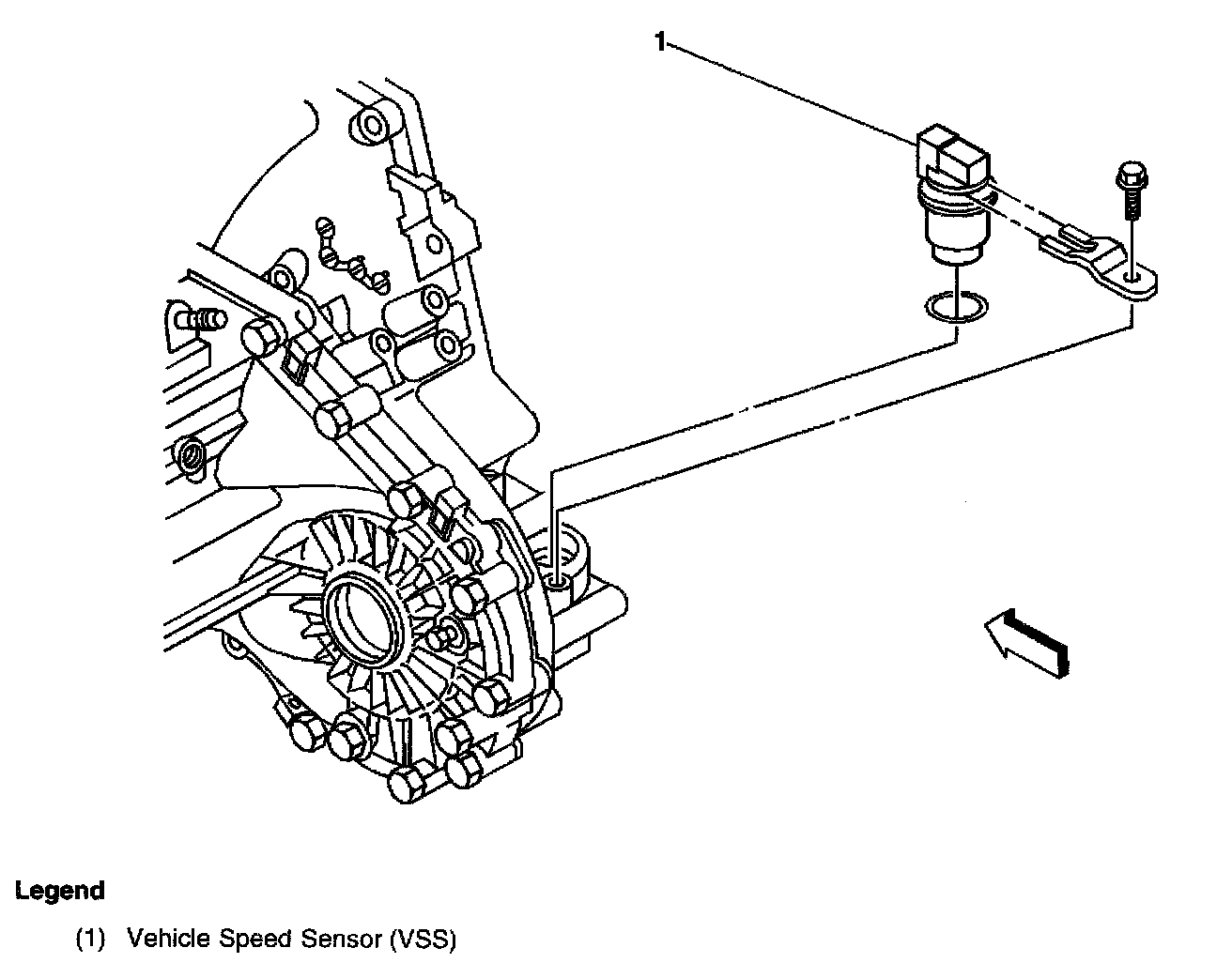 1

Legend

(1) Vehicle Speed Sensor (VSS)