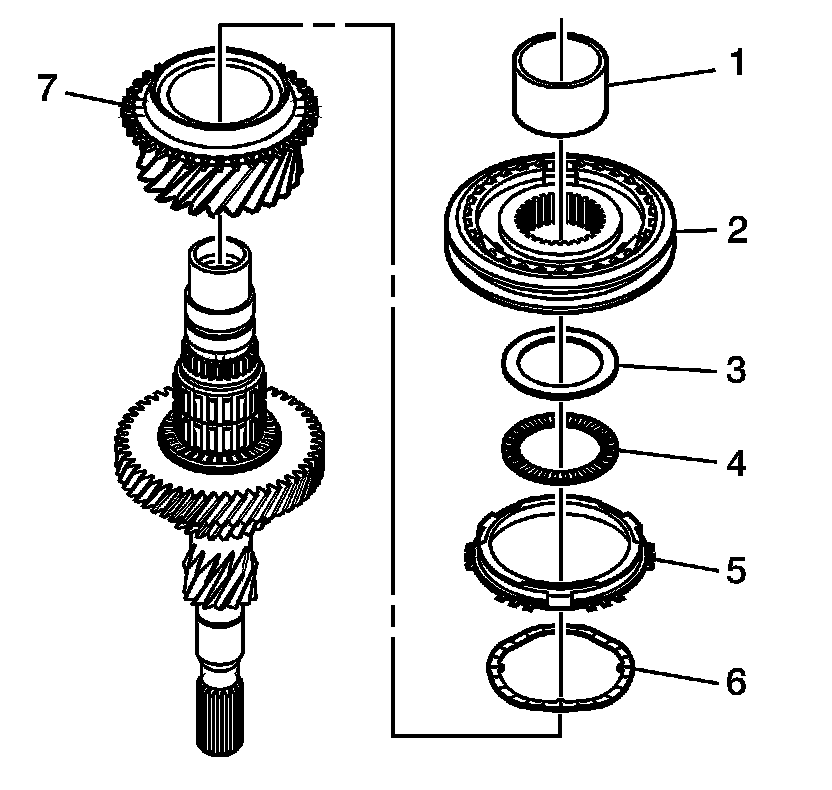 7
1
2
3
4
5
6