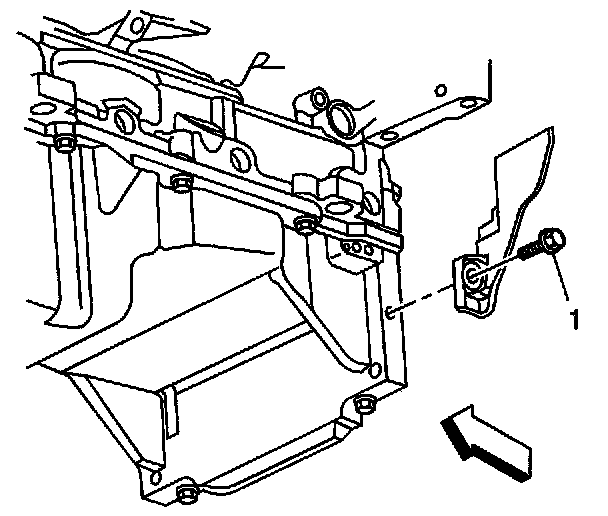 1