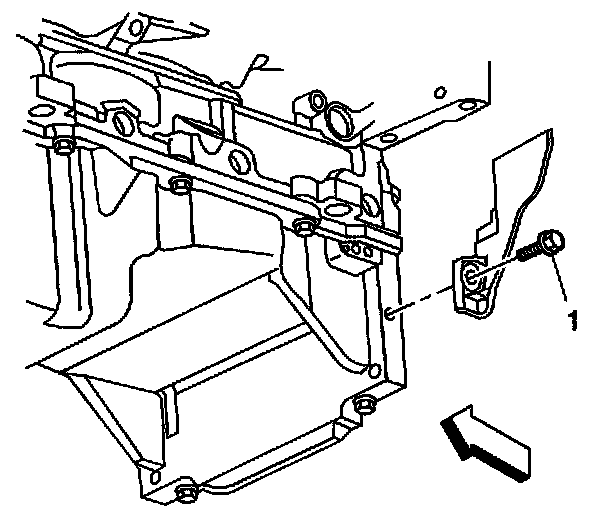 1