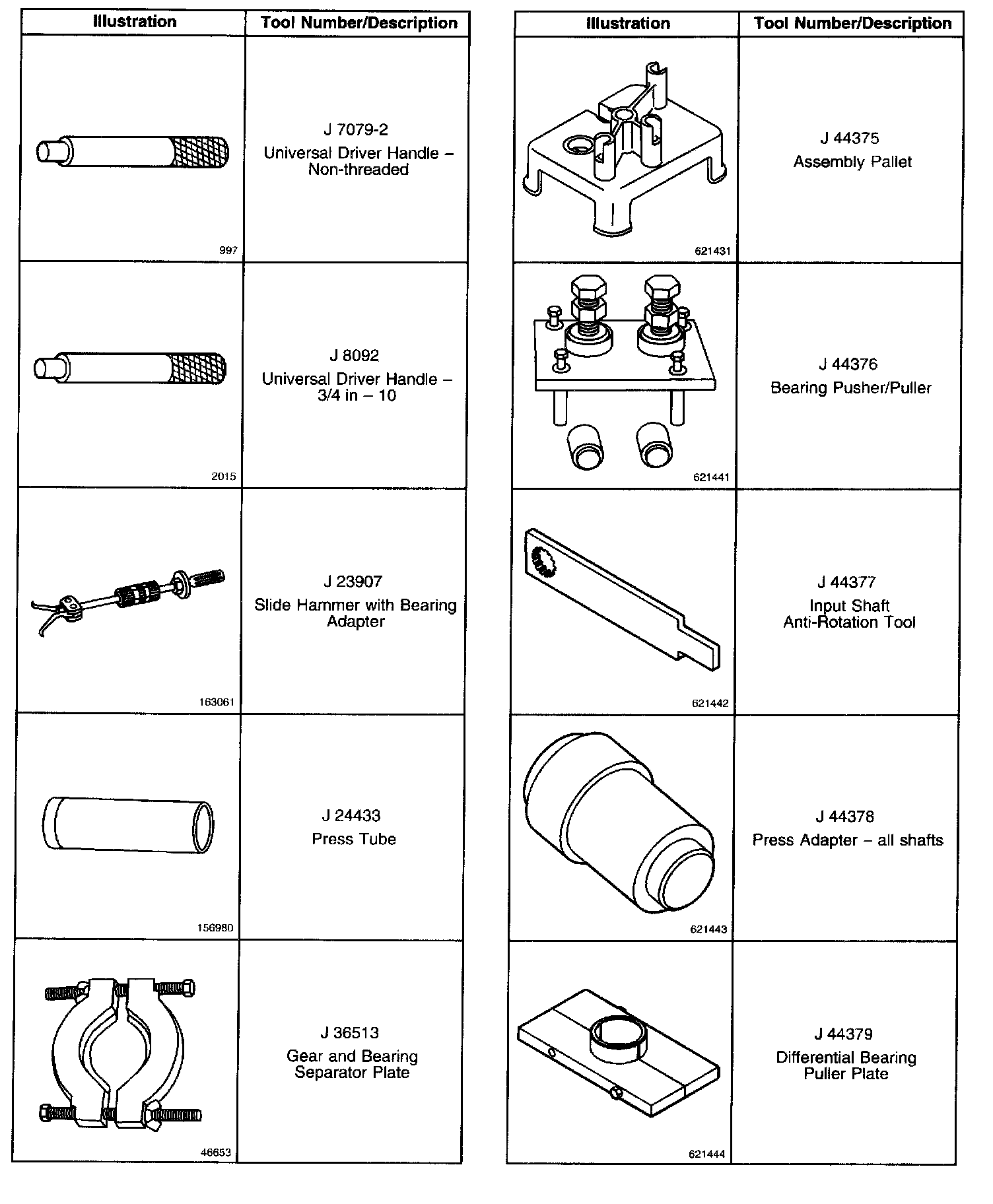 | Illustration | Tool Number/Description |
|---|---|
| 997 | J 7079-2 Universal Driver Handle – Non-threaded |
| 2015 | J 8092 Universal Driver Handle – 3/4 in – 10 |
| 163061 | J 23907 Slide Hammer with Bearing Adapter |
| 156980 | J 24433 Press Tube |
| 46653 | J 36513 Gear and Bearing Separator Plate |

| Illustration | Tool Number/Description |
|---|---|
| 621431 | J 44375 Assembly Pallet |
| 621441 | J 44376 Bearing Pusher/Puller |
| 621442 | J 44377 Input Shaft Anti-Rotation Tool |
| 621443 | J 44378 Press Adapter – all shafts |
| 621444 | J 44379 Differential Bearing Puller Plate |