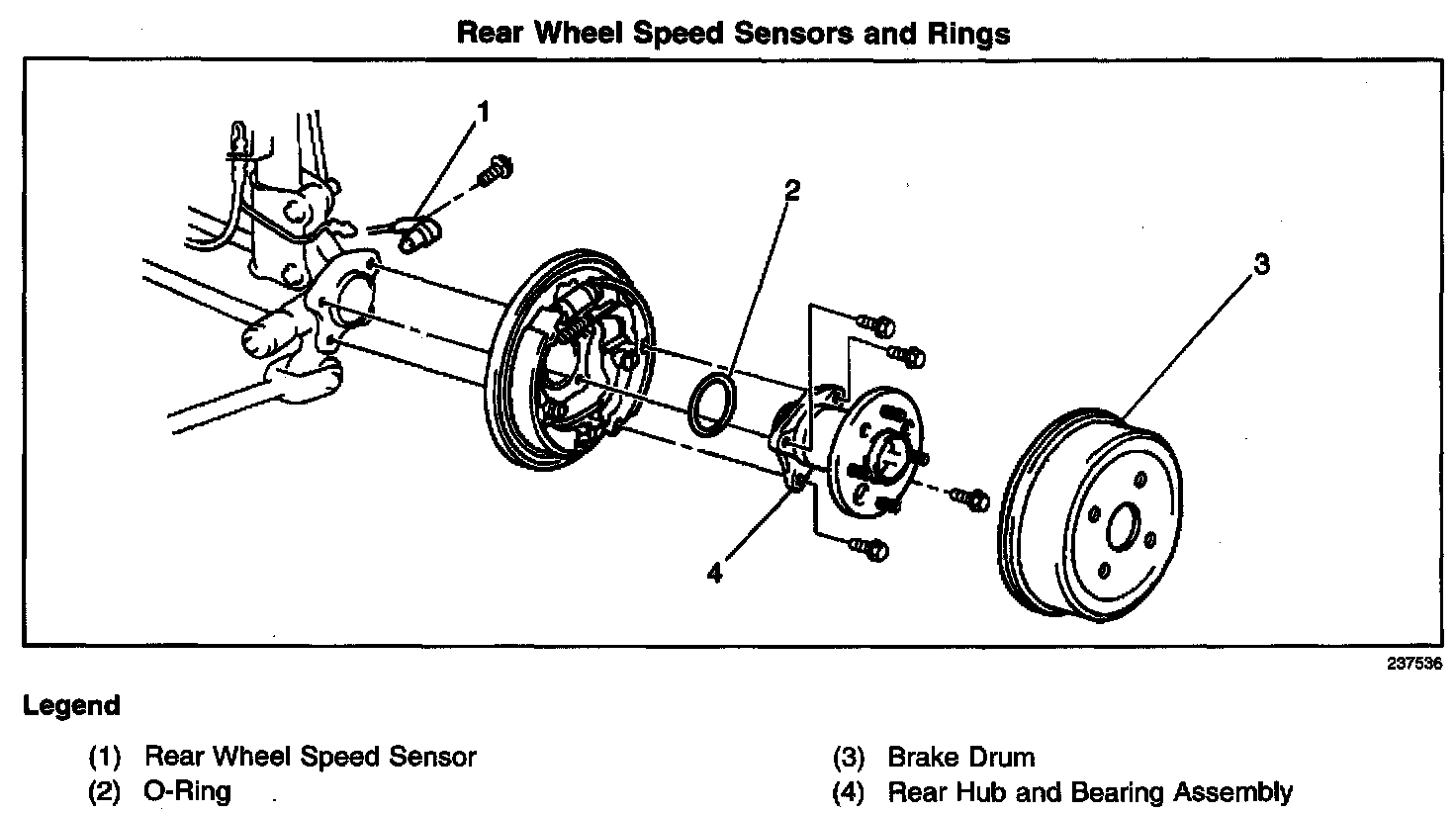 Rear Wheel Speed Sensors and Rings

1

2

3

4

237536

Legend

(1) Rear Wheel Speed Sensor
(2) O-Ring

(3) Brake Drum
(4) Rear Hub and Bearing Assembly