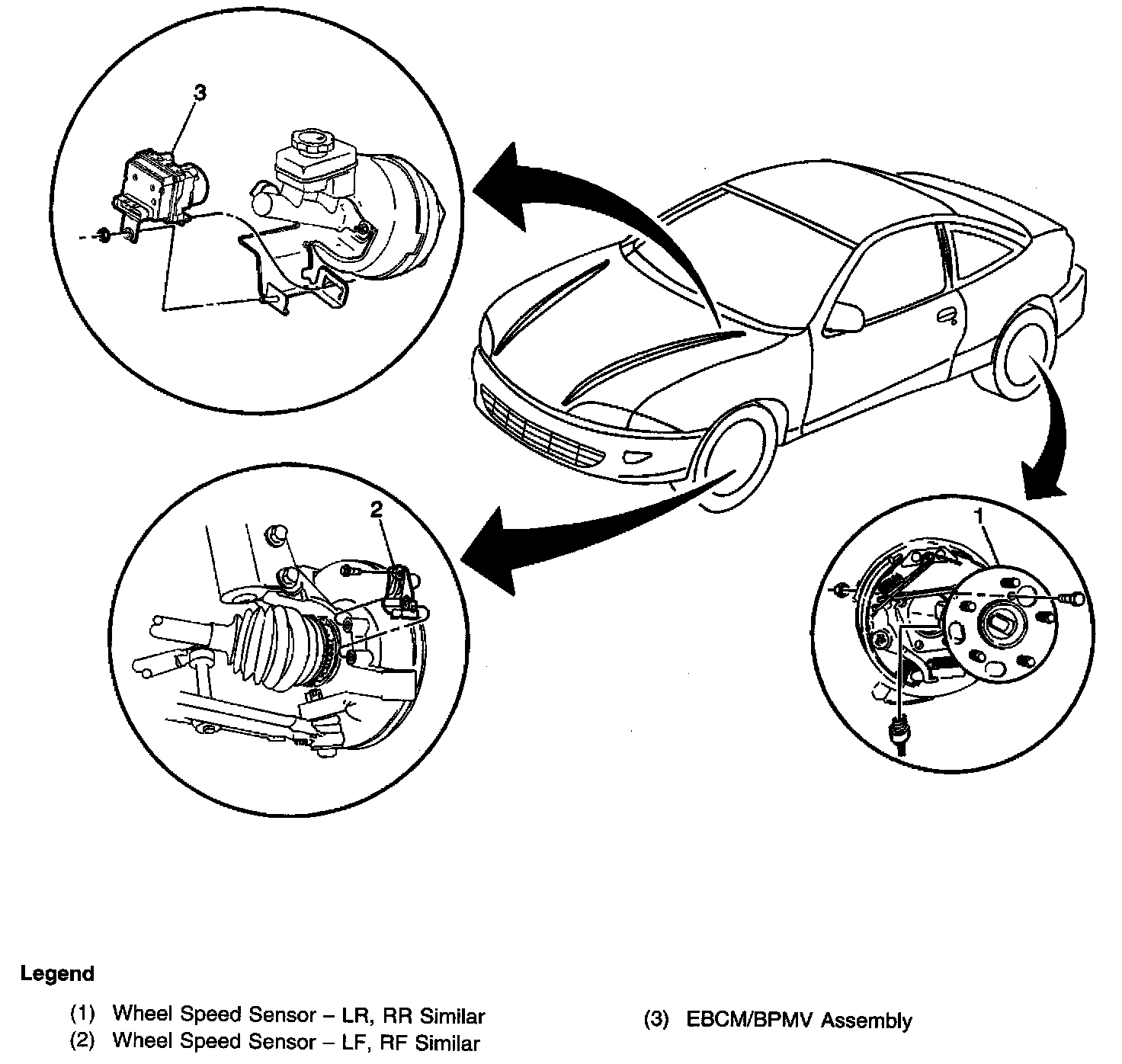 3

2

1

Legend

(1) Wheel Speed Sensor – LR, RR Similar
(2) Wheel Speed Sensor – LF, RF Similar

(3) EBCM/BPMV Assembly