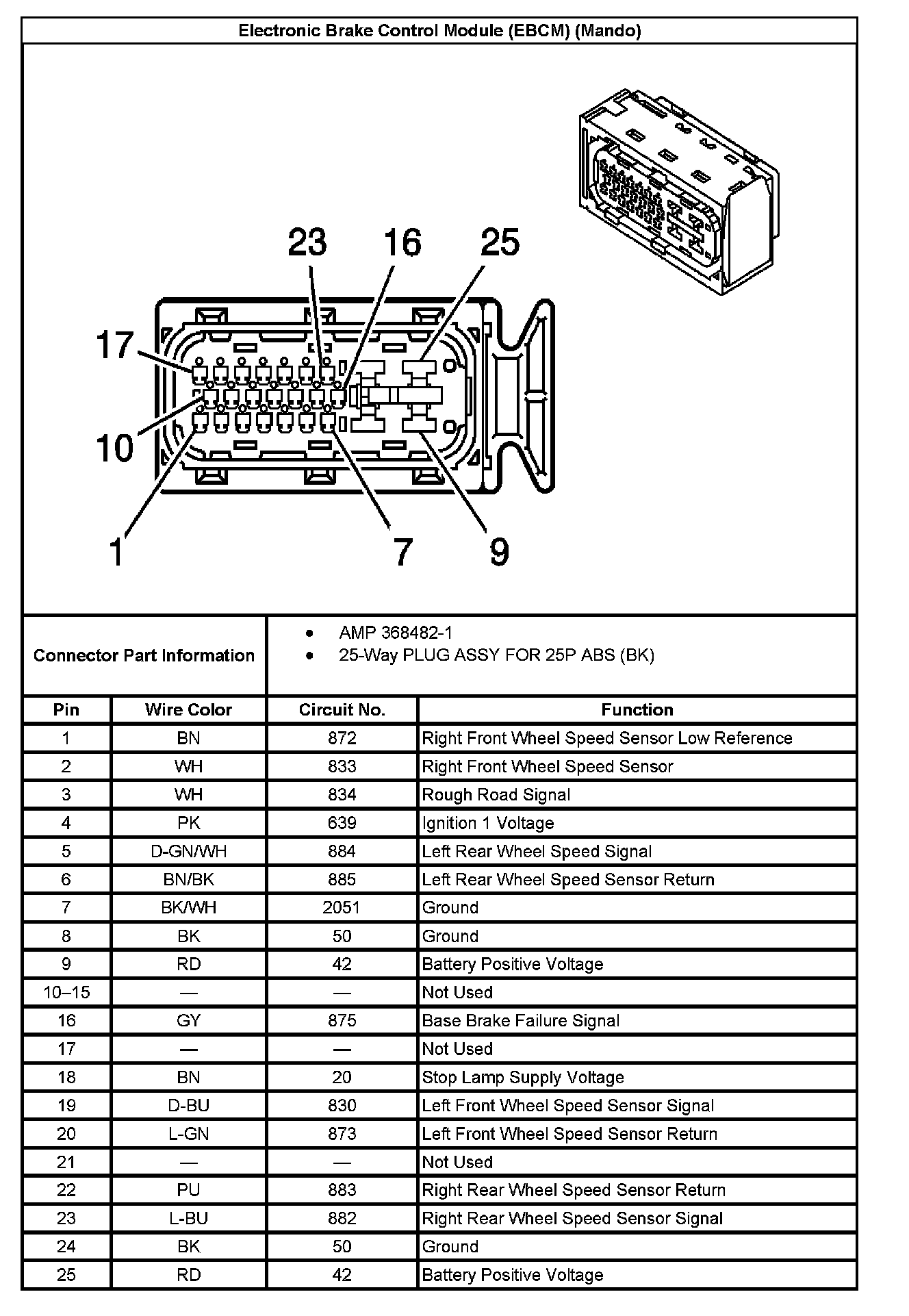 Electronic Brake Control Module (EBCM) (Mando)

23 16 25

17

10

1 7 9

Connector Part Information

- AMP 368482-1
- 25-Way PLUG ASSY FOR 25P ABS (BK)

| Pin | Wire Color | Circuit No. | Function |
|---|---|---|---|
| 1 | BN | 872 | Right Front Wheel Speed Sensor Low Reference |
| 2 | WH | 833 | Right Front Wheel Speed Sensor |
| 3 | WH | 834 | Rough Road Signal |
| 4 | PK | 639 | Ignition 1 Voltage |
| 5 | D-GN/WH | 884 | Left Rear Wheel Speed Signal |
| 6 | BN/BK | 885 | Left Rear Wheel Speed Sensor Return |
| 7 | BK/WH | 2051 | Ground |
| 8 | BK | 50 | Ground |
| 9 | RD | 42 | Battery Positive Voltage |
| 10–15 | — | — | Not Used |
| 16 | GY | 875 | Base Brake Failure Signal |
| 17 | — | — | Not Used |
| 18 | BN | 20 | Stop Lamp Supply Voltage |
| 19 | D-BU | 830 | Left Front Wheel Speed Sensor Signal |
| 20 | L-GN | 873 | Left Front Wheel Speed Sensor Return |
| 21 | — | — | Not Used |
| 22 | PU | 883 | Right Rear Wheel Speed Sensor Return |
| 23 | L-BU | 882 | Right Rear Wheel Speed Sensor Signal |
| 24 | BK | 50 | Ground |
| 25 | RD | 42 | Battery Positive Voltage |