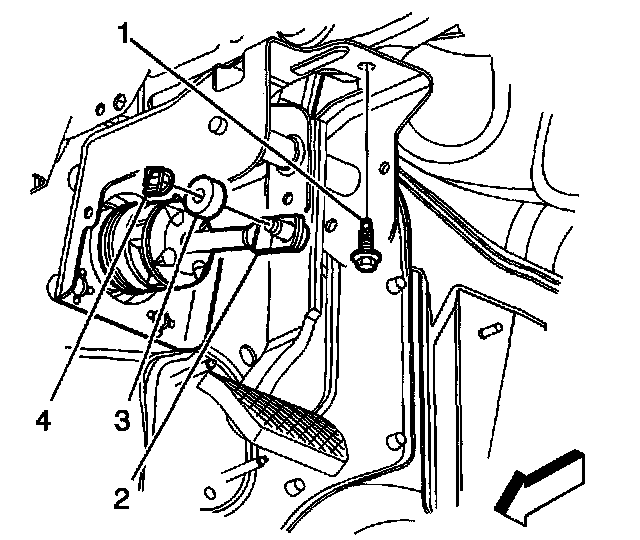 1
4
3
2