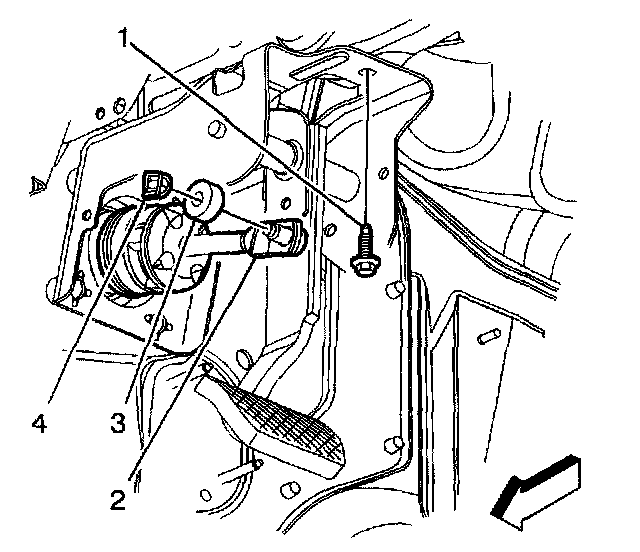 1
4
3
2