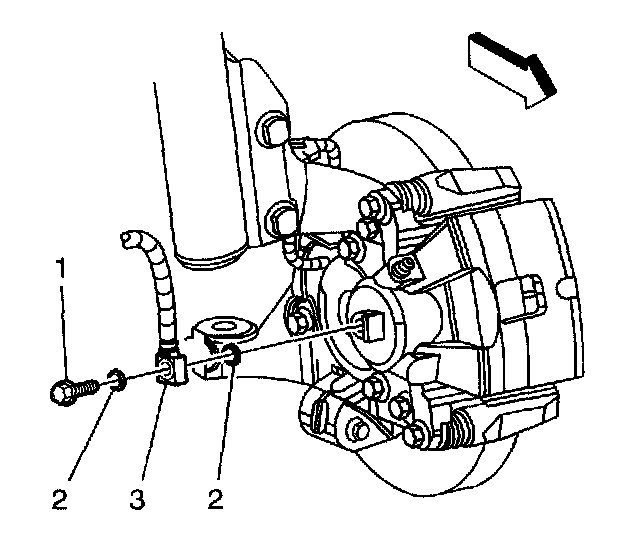 1
2
3
2