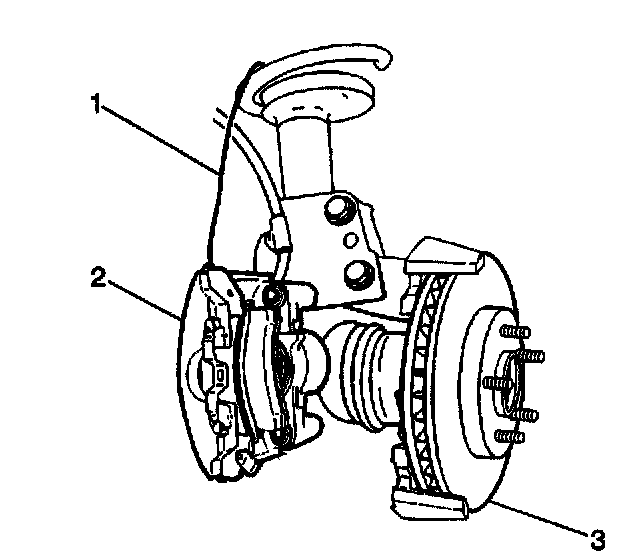 1
2
3