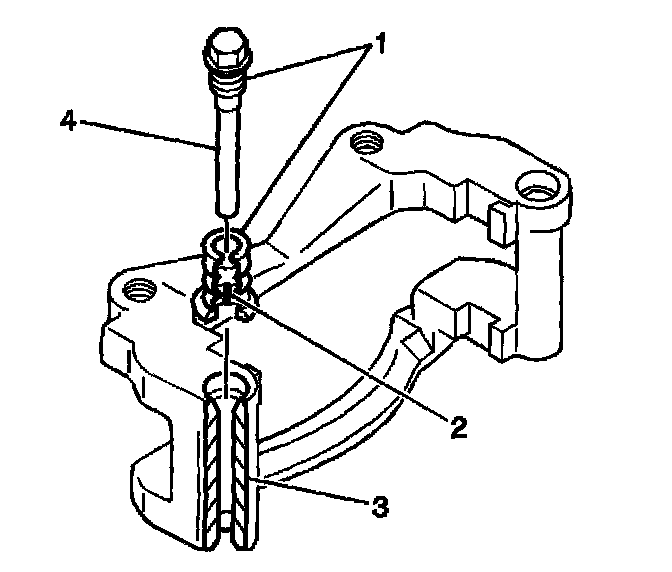 1
4
2
3