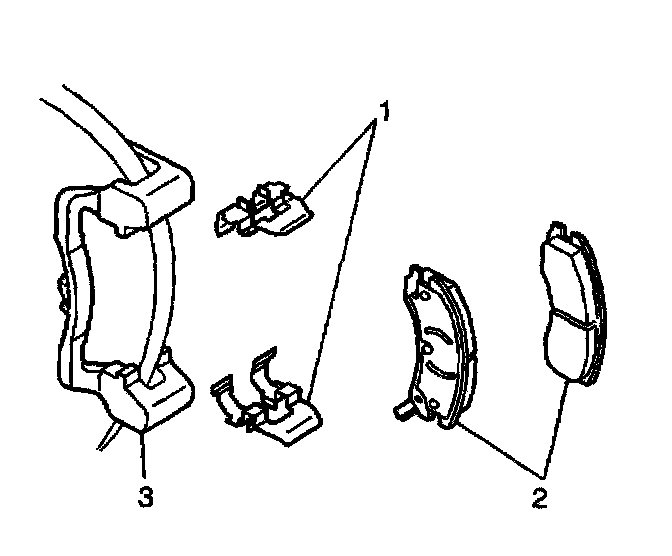 1
3
2