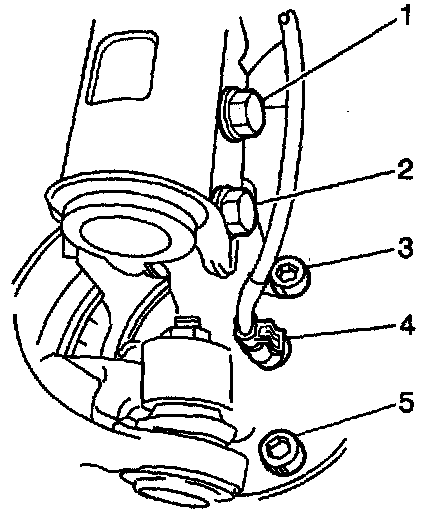 1
2
3
4
5