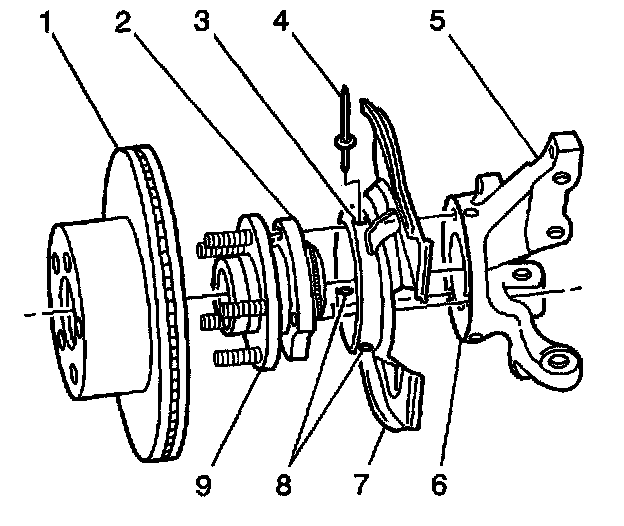 1 2 3 4 5

9 8 7 6