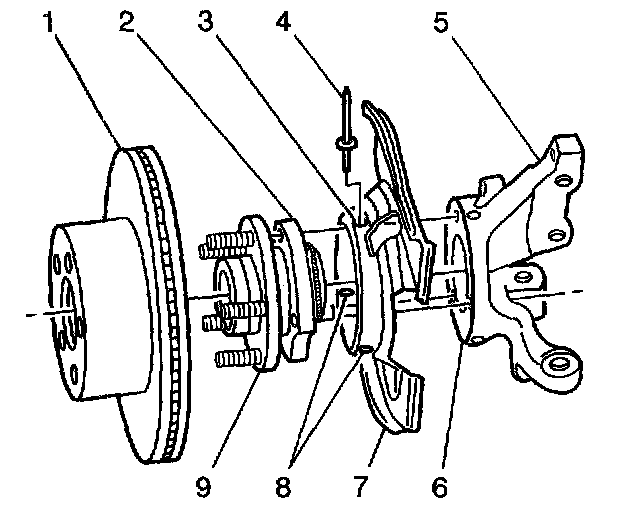 1
2
3
4
5
9
8
7
6