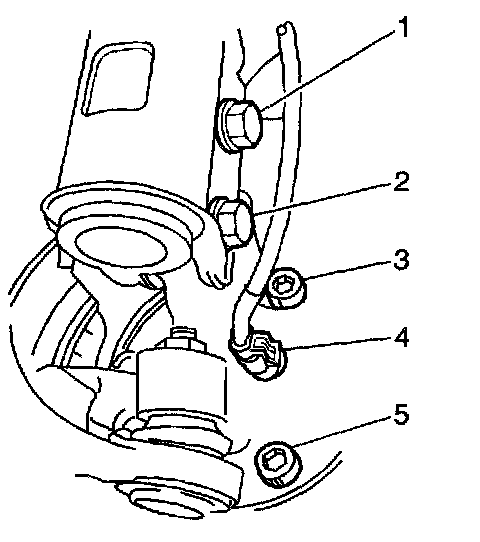 1
2
3
4
5