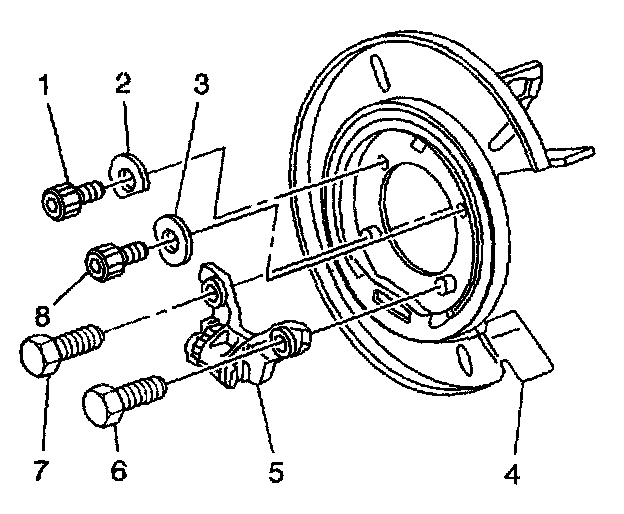 1
2
3
8
7
6
5
4