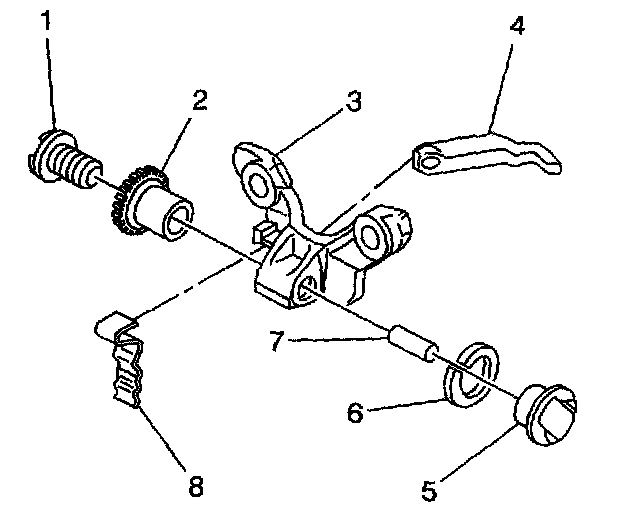 1
2
3
4
7
6
8
5