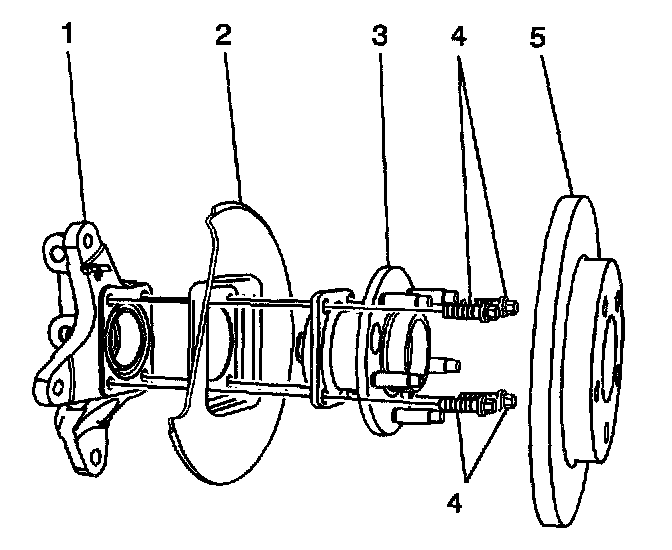 1
2
3
4
5
4