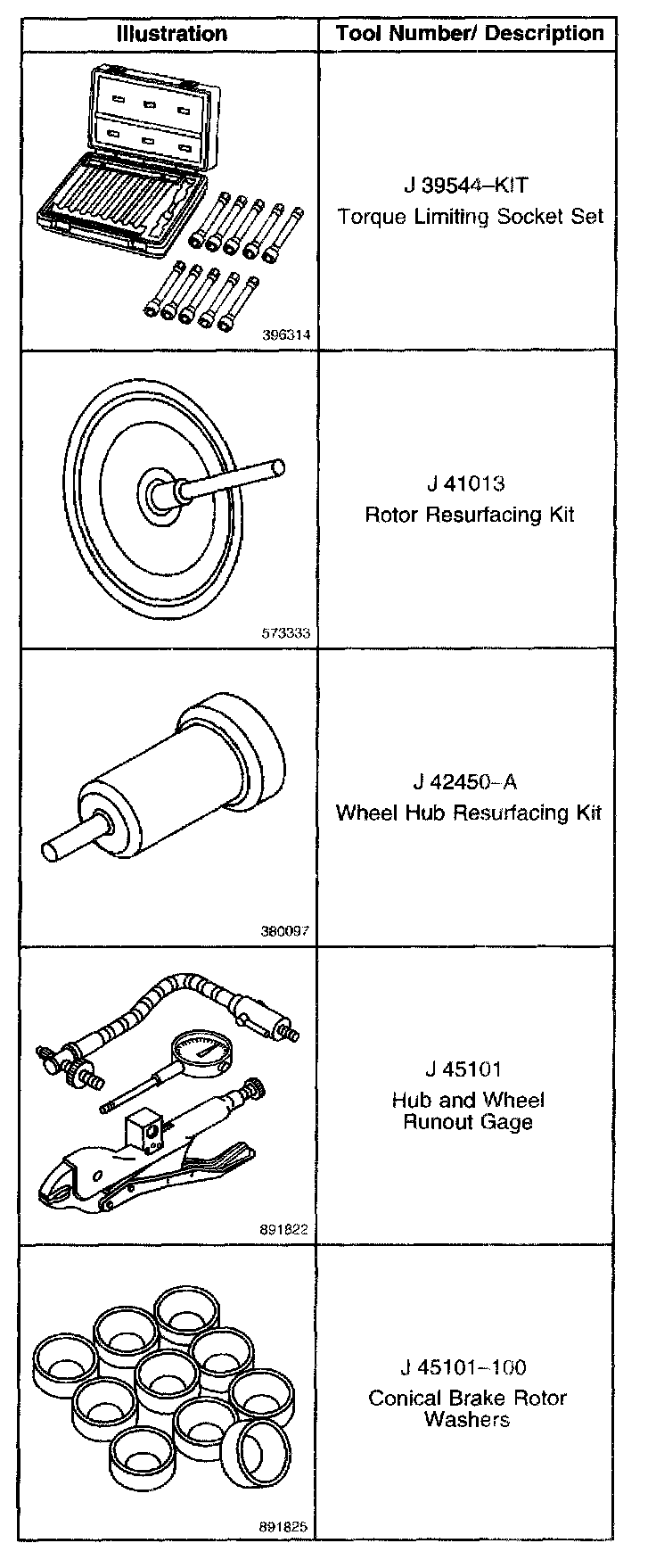 | Illustration | Tool Number/ Description |
|---|---|
| 396314 | J 39544–KIT Torque Limiting Socket Set |
| 573333 | J 41013 Rotor Resurfacing Kit |
| 380097 | J 42450–A Wheel Hub Resurfacing Kit |
| 891822 | J 45101 Hub and Wheel Runout Gage |
| 891825 | J 45101–100 Conical Brake Rotor Washers |