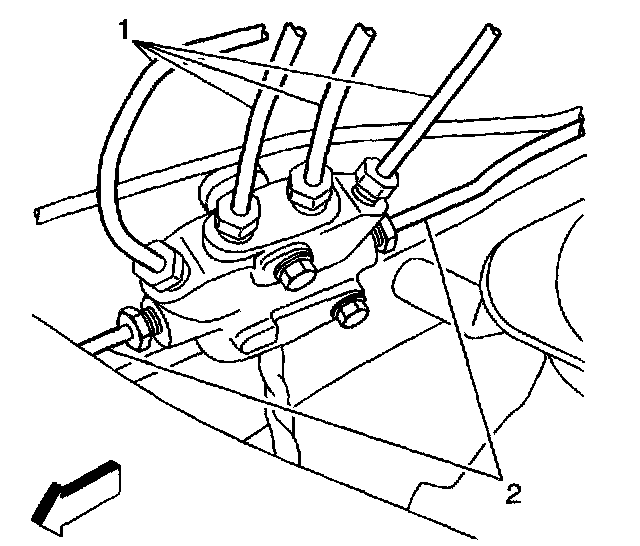 1

2