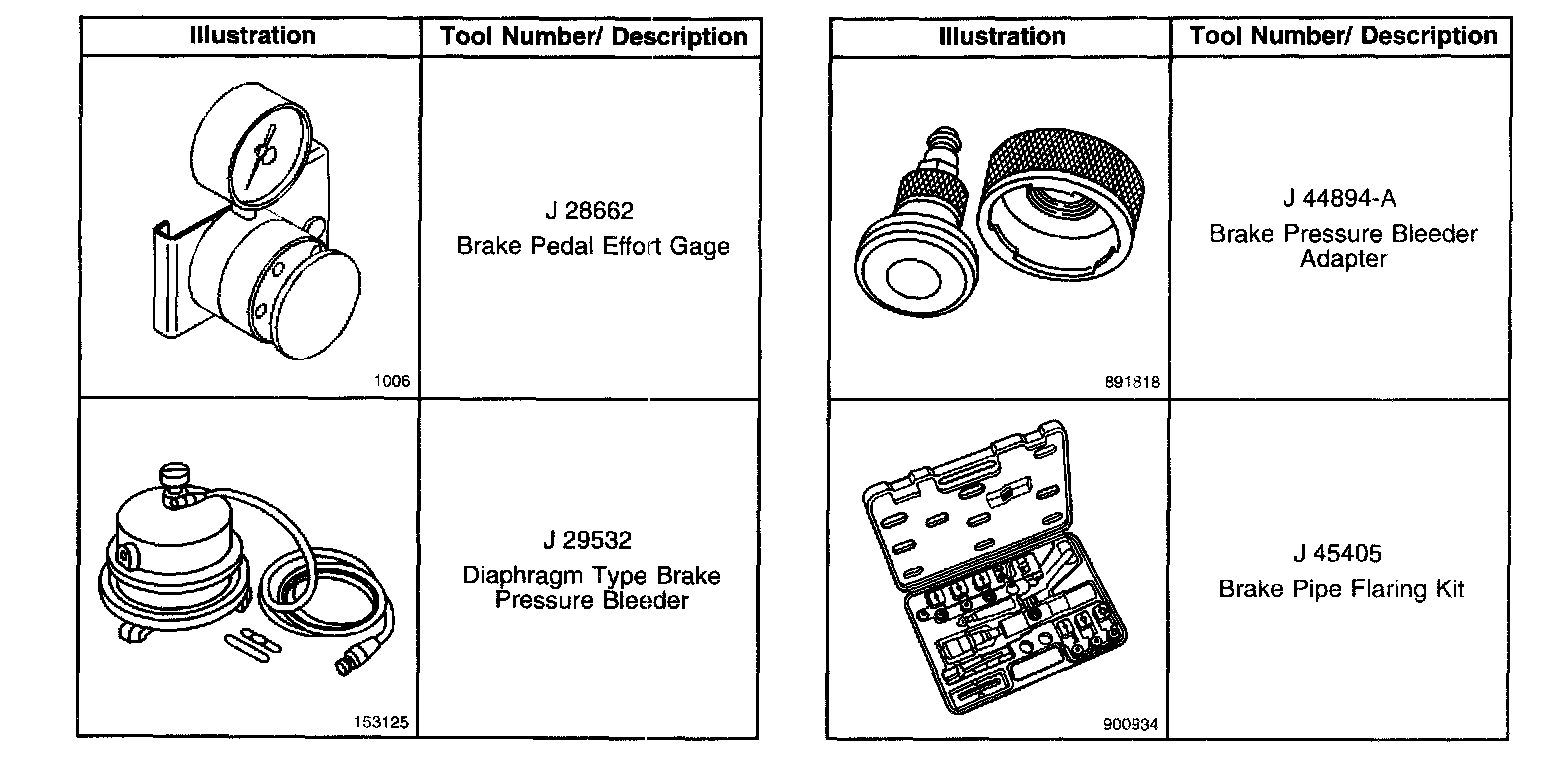 | Illustration | Tool Number/ Description |
|---|---|
| 1006 | J 28662 Brake Pedal Effort Gage |
| 153125 | J 29532 Diaphragm Type Brake Pressure Bleeder |

| Illustration | Tool Number/ Description |
|---|---|
| 891818 | J 44894-A Brake Pressure Bleeder Adapter |
| 900934 | J 45405 Brake Pipe Flaring Kit |