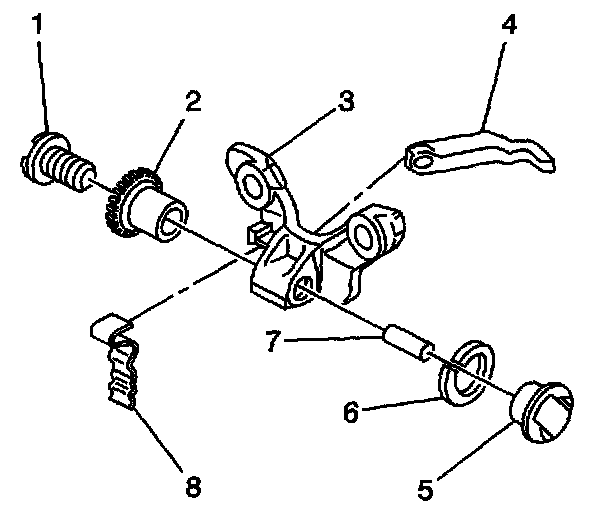 1
2
3
4
7
6
8
5