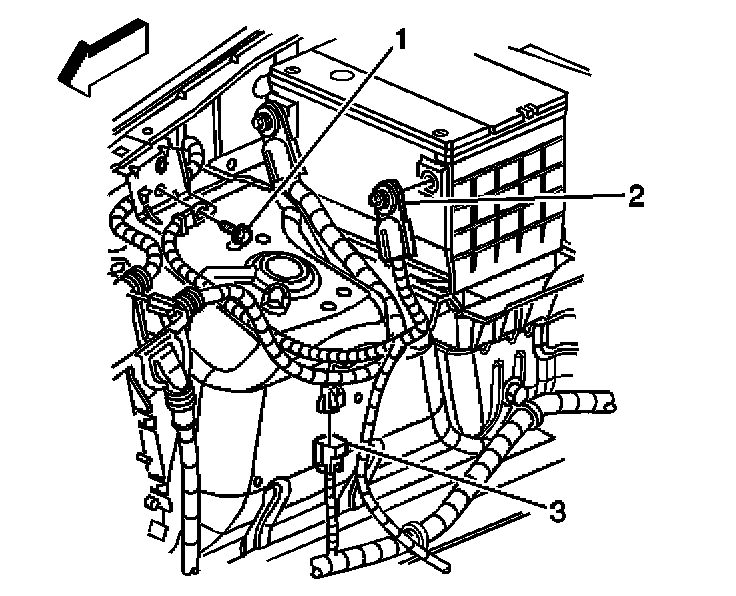 1
2
3