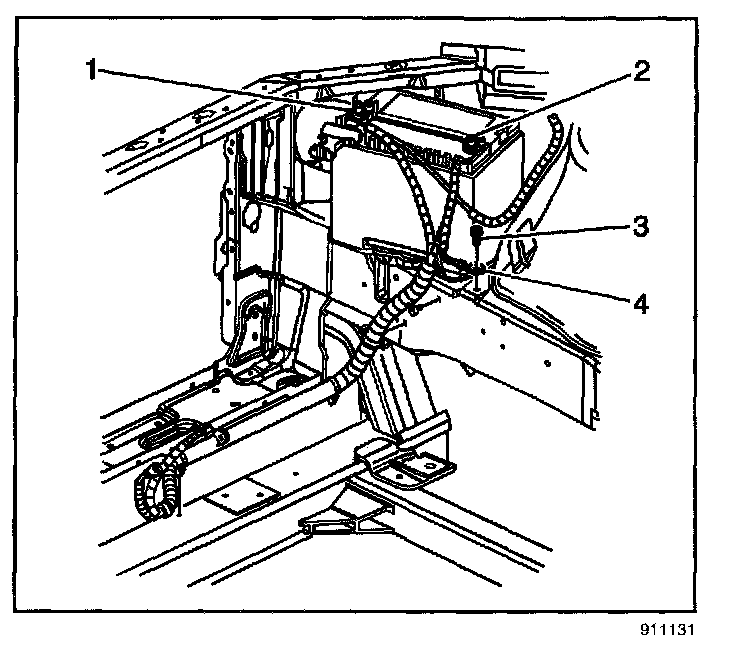 1
2
3
4
911131