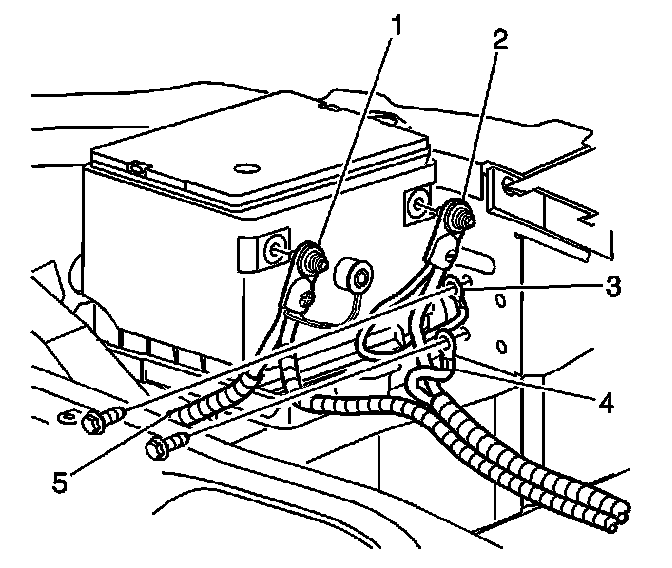 1
2
3
4
5