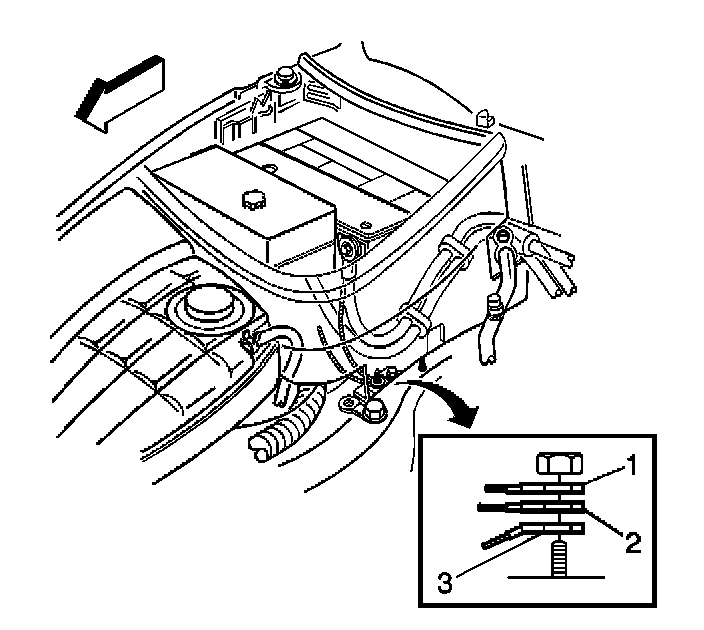 1
2
3