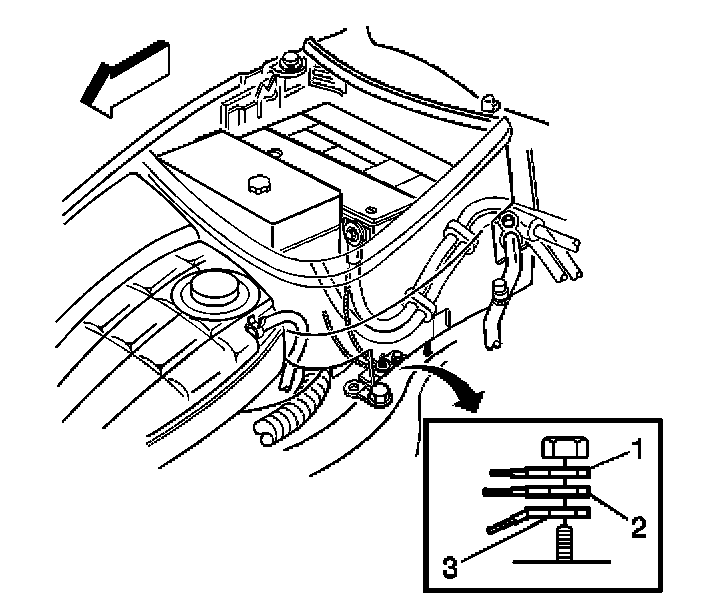 1
2
3