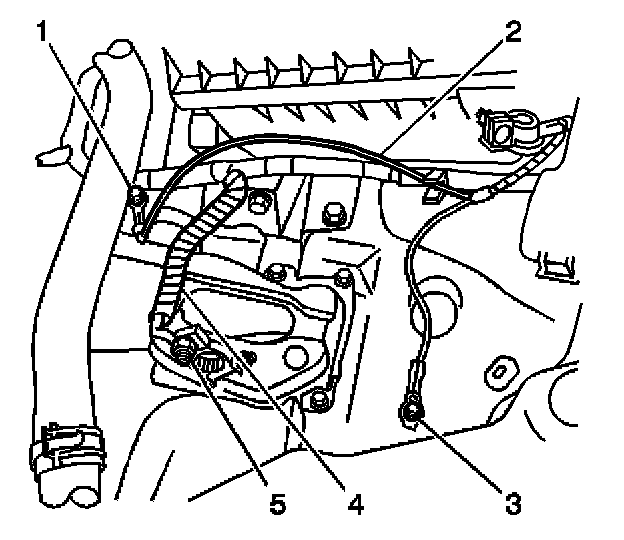 1
2
5
4
3