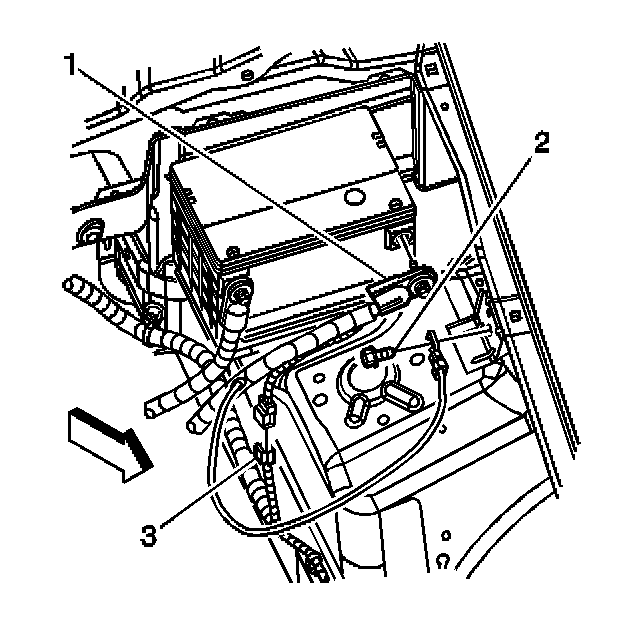 1
2
3