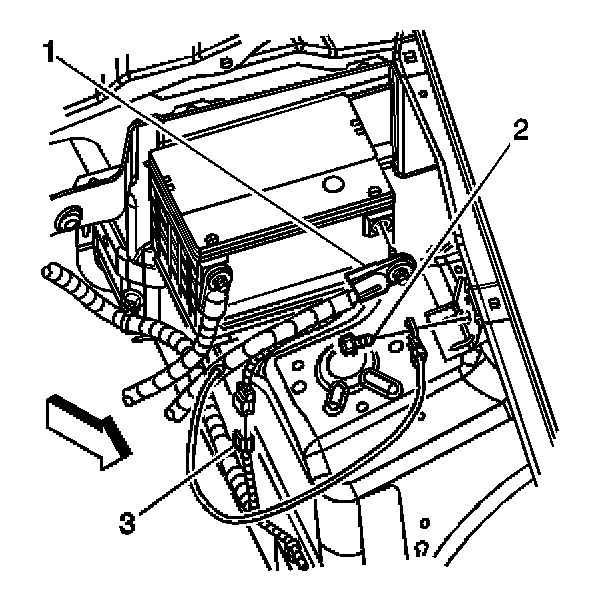 1
2
3