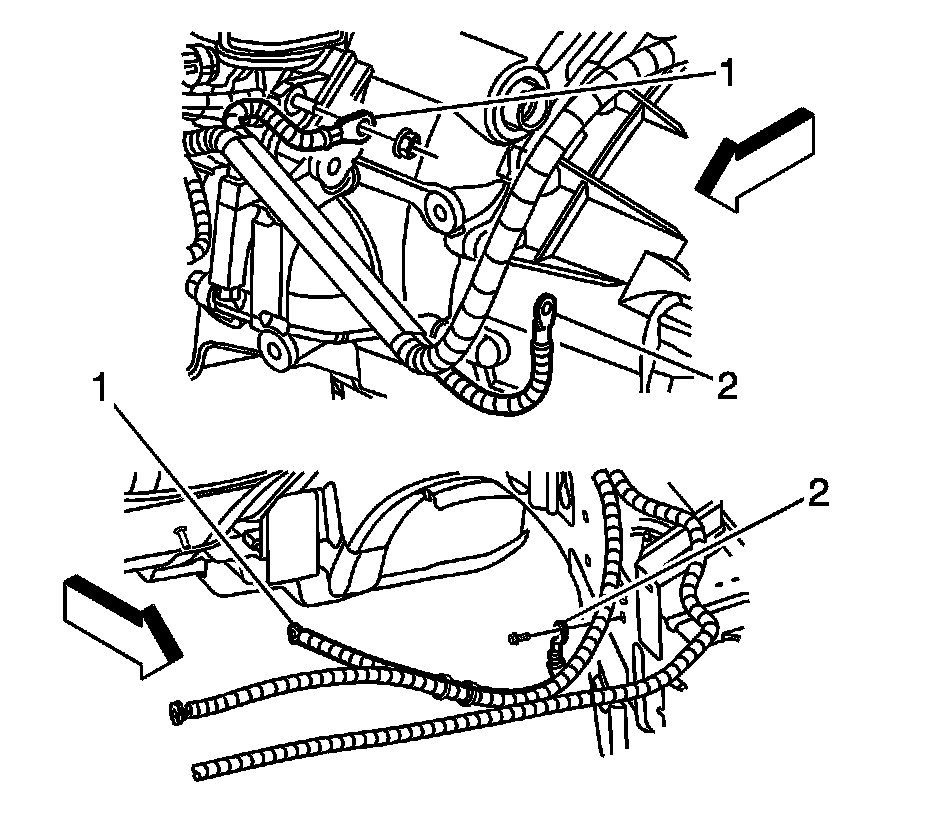 1
2
1
2