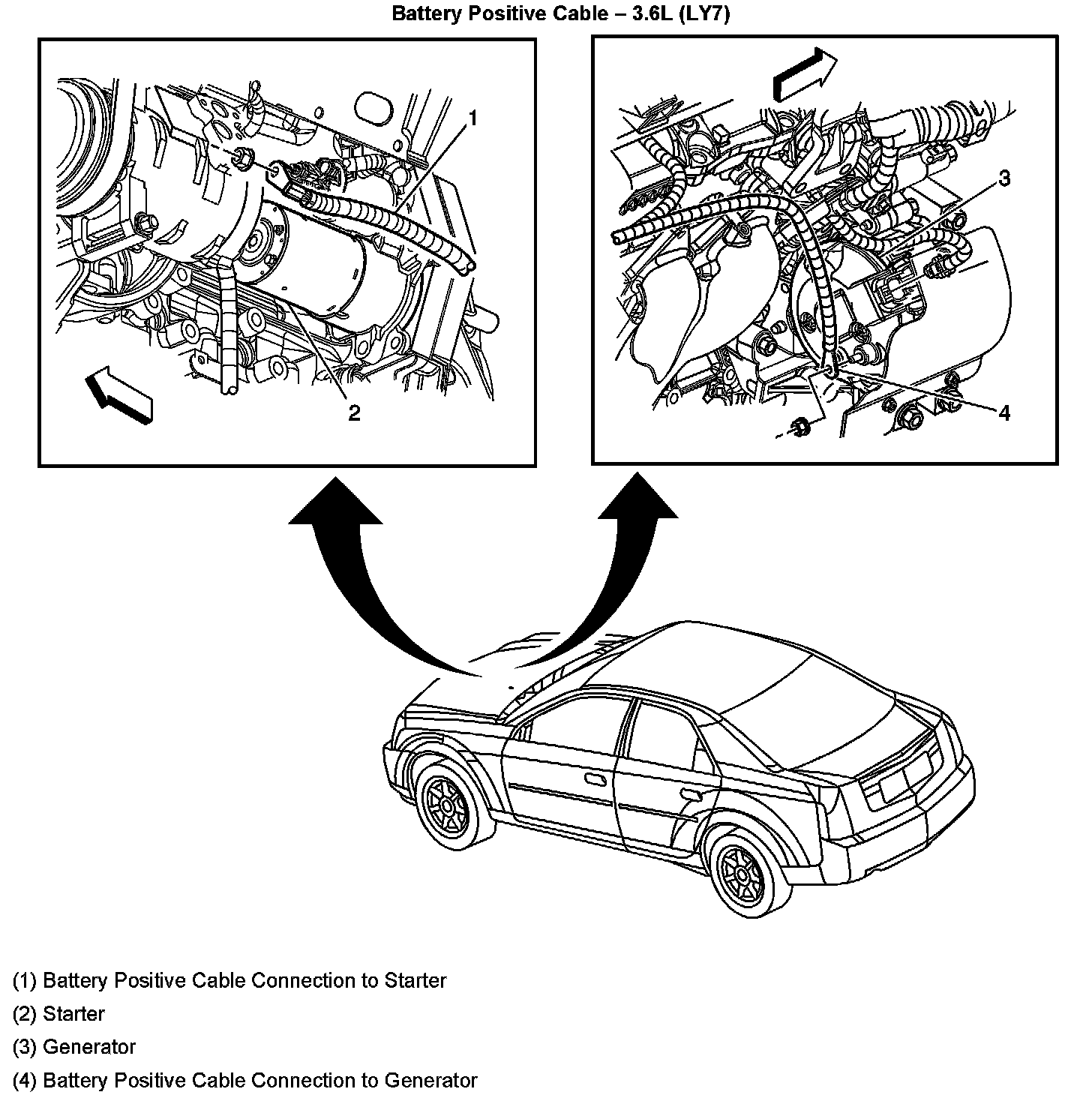 Battery Positive Cable – 3.6L (LY7)

1

2

3

4

(1) Battery Positive Cable Connection to Starter

(2) Starter

(3) Generator

(4) Battery Positive Cable Connection to Generator