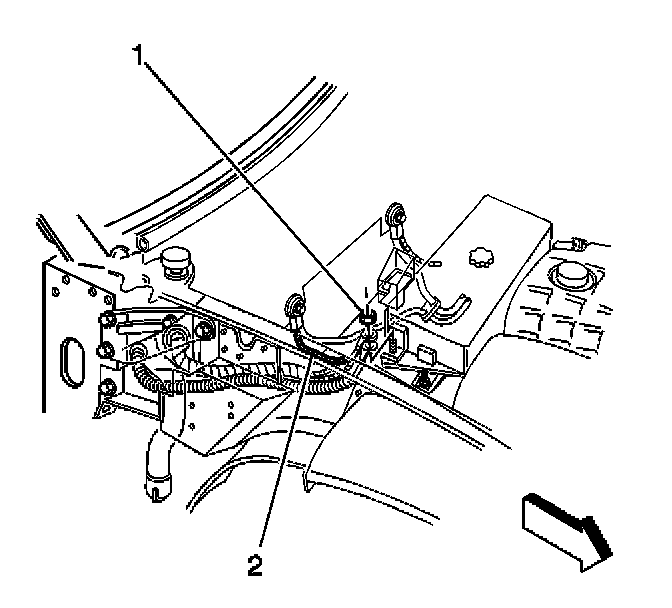 1

2