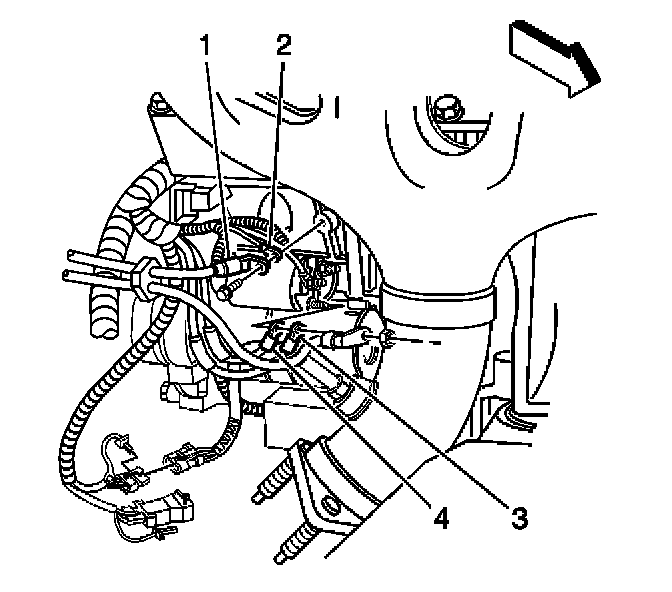 1
2
4
3