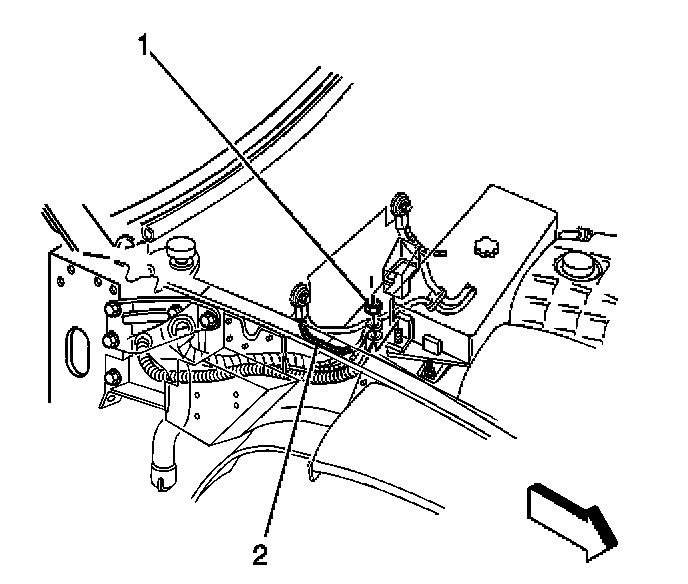 1
2