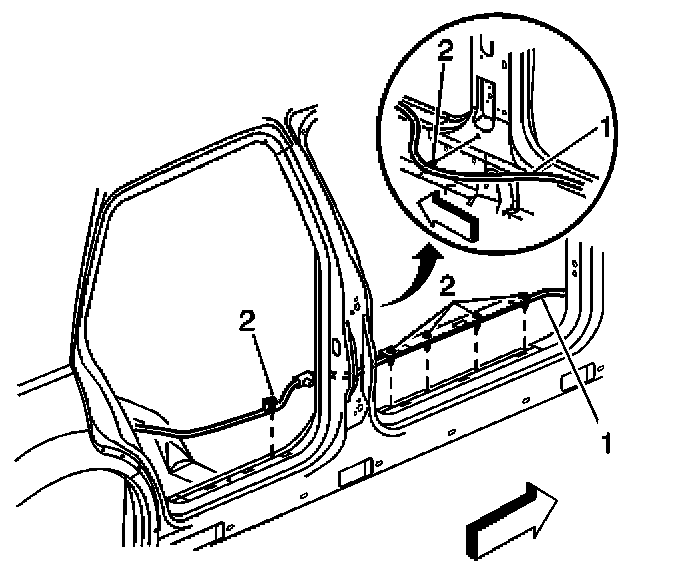 2
1
2
2
1