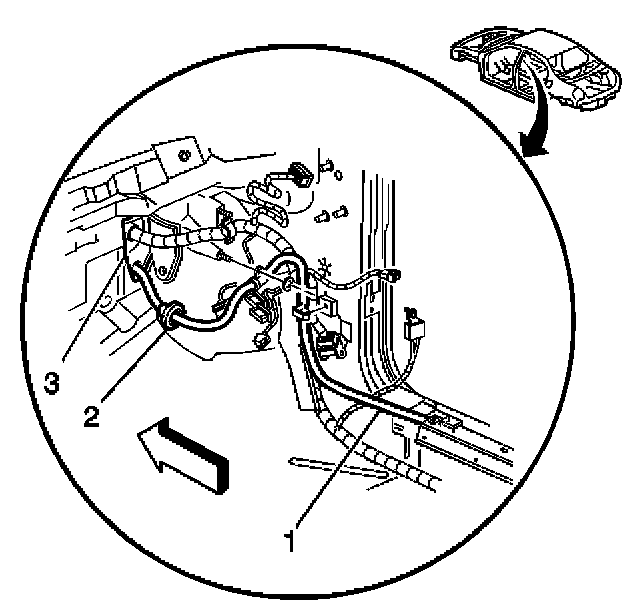 3
2
1