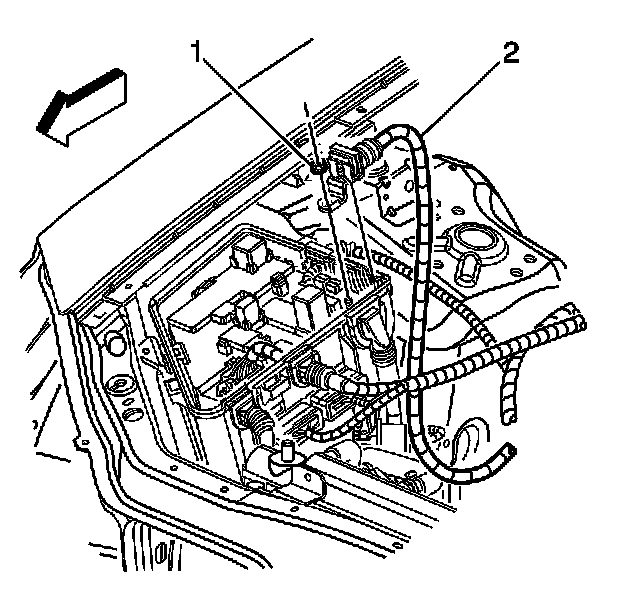 1
2